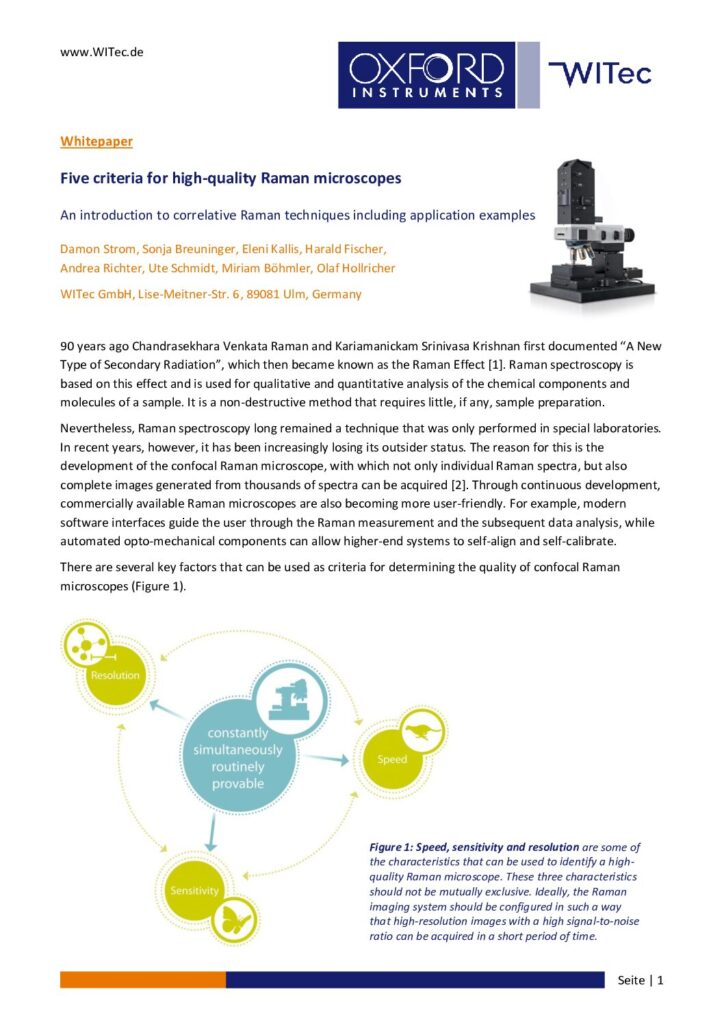 www.WITec.de

OXFORD INSTRUMENTS

WITec

Whitepaper

Five criteria for high-quality Raman microscopes

An introduction to correlative Raman techniques including application examples

Damon Strom, Sonja Breuninger, Eleni Kallis, Harald Fischer, Andrea Richter, Ute Schmidt, Miriam Böhmler, Olaf Hollricher

WITec GmbH, Lise-Meitner-Str. 6, 89081 Ulm, Germany

90 years ago Chandrasekhara Venkata Raman and Kariamanickam Srinivasa Krishnan first documented "A New Type of Secondary Radiation", which then became known as the Raman Effect [1]. Raman spectroscopy is based on this effect and is used for qualitative and quantitative analysis of the chemical components and molecules of a sample. It is a non-destructive method that requires little, if any, sample preparation.

Nevertheless, Raman spectroscopy long remained a technique that was only performed in special laboratories. In recent years, however, it has been increasingly losing its outsider status. The reason for this is the development of the confocal Raman microscope, with which not only individual Raman spectra, but also complete images generated from thousands of spectra can be acquired [2]. Through continuous development, commercially available Raman microscopes are also becoming more user-friendly. For example, modern software interfaces guide the user through the Raman measurement and the subsequent data analysis, while automated opto-mechanical components can allow higher-end systems to self-align and self-calibrate.

There are several key factors that can be used as criteria for determining the quality of confocal Raman microscopes (Figure 1).

Resolution

constantly simultaneously routinely provable

Speed

Sensitivity

Figure 1: Speed, sensitivity and resolution are some of the characteristics that can be used to identify a high-quality Raman microscope. These three characteristics should not be mutually exclusive. Ideally, the Raman imaging system should be configured in such a way that high-resolution images with a high signal-to-noise ratio can be acquired in a short period of time.

Seite | 1